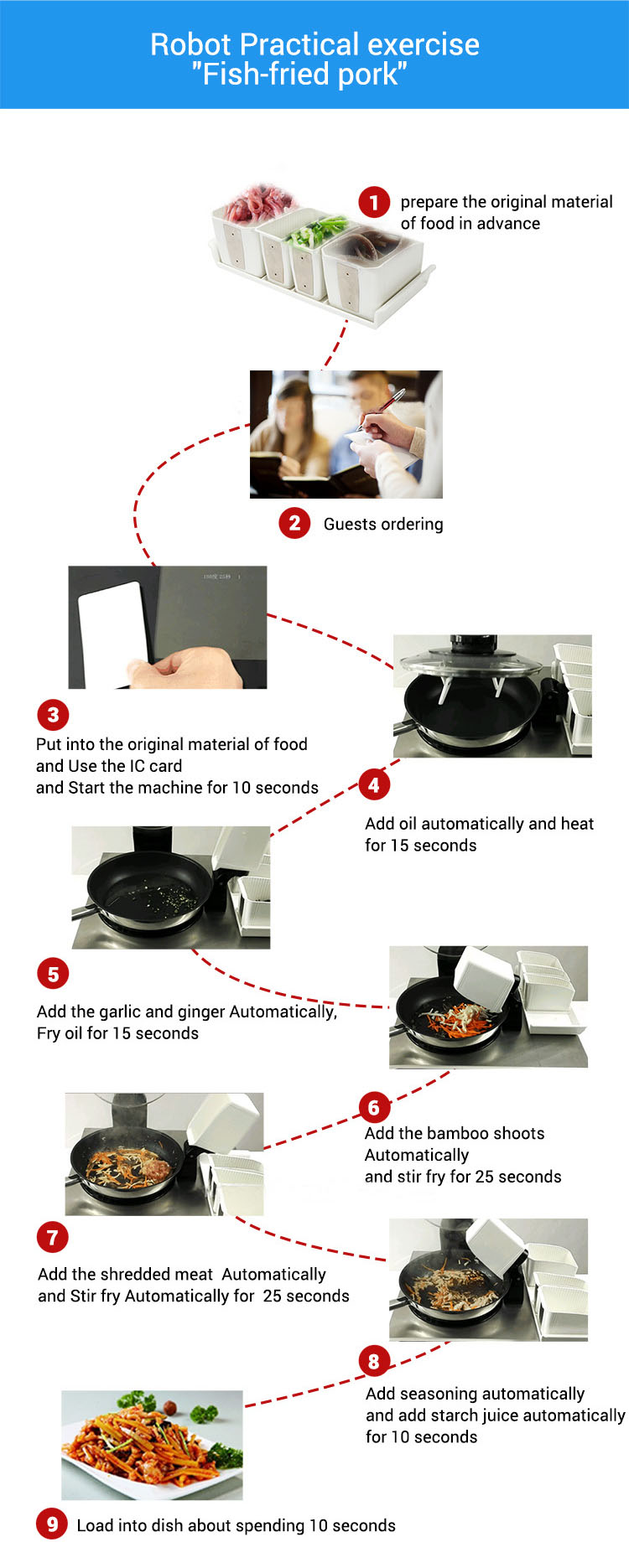 Robot Practical exercise
"Fish-fried pork"

1 prepare the original material of food in advance

2 Guests ordering

3
Put into the original material of food
and Use the IC card
and Start the machine for 10 seconds

4
Add oil automatically and heat for 15 seconds

5
Add the garlic and ginger Automatically,
Fry oil for 15 seconds

6
Add the bamboo shoots Automatically
and stir fry for 25 seconds

7
Add the shredded meat Automatically
and Stir fry Automatically for 25 seconds

8
Add seasoning automatically
and add starch juice automatically
for 10 seconds

9 Load into dish about spending 10 seconds